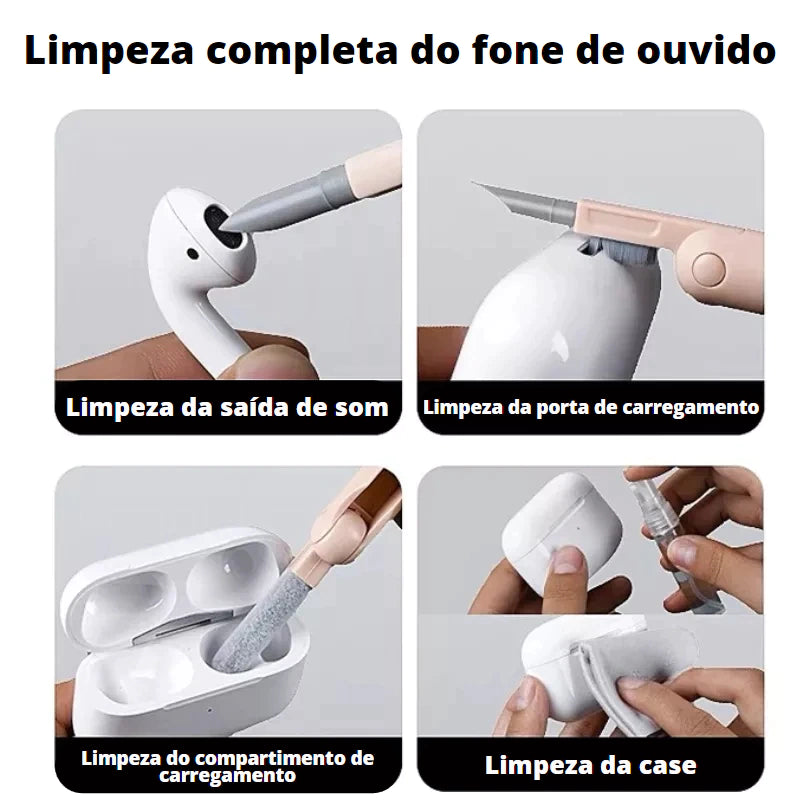 Limpeza completa do fone de ouvido

Limpeza da saída de som

Limpeza da porta de carregamento

Limpeza do compartimento de carregamento

Limpeza da case